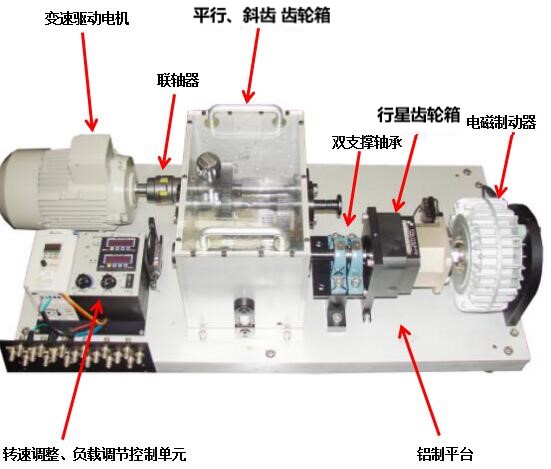 变速驱动电机

平行、斜齿 齿轮箱

联轴器

行星齿轮箱

电磁制动器

双支撑轴承

转速调整、负载调节控制单元

铝制平台